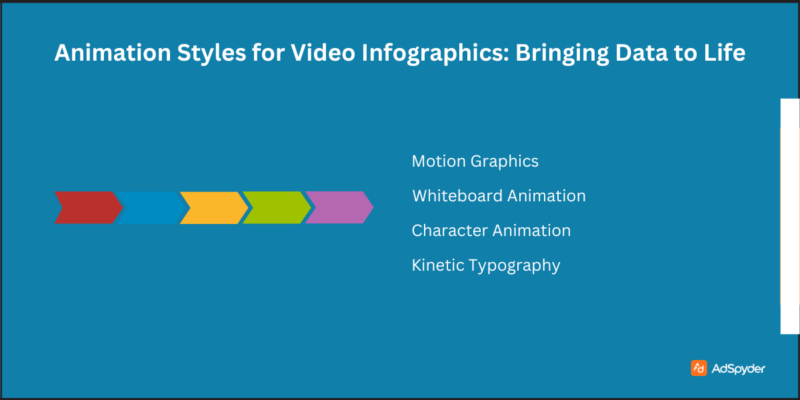 Animation Styles for Video Infographics: Bringing Data to Life

Motion Graphics

Whiteboard Animation

Character Animation

Kinetic Typography

AdSpyder